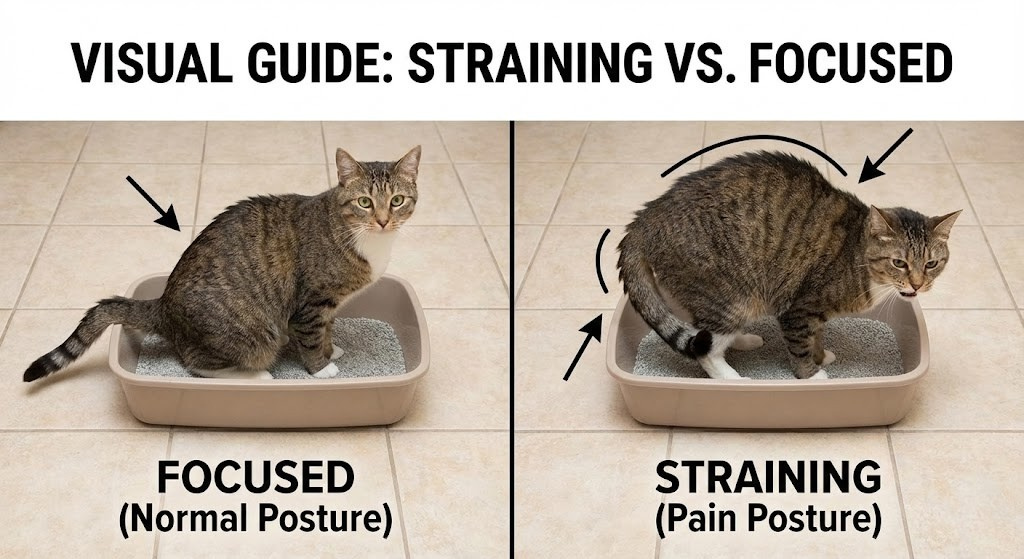 VISUAL GUIDE: STRAINING VS. FOCUSED

FOCUSED
(Normal Posture)

STRAINING
(Pain Posture)