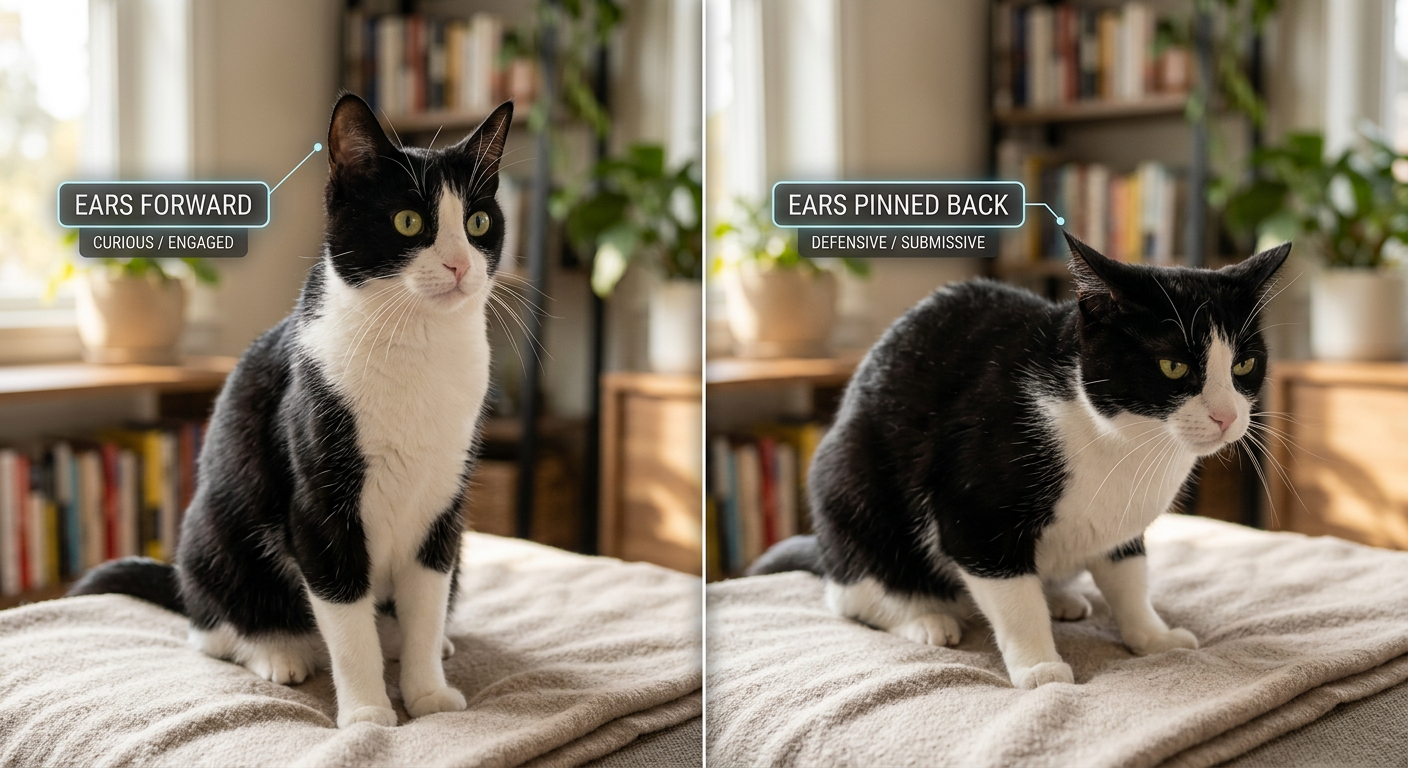 EARS FORWARD
CURIOUS / ENGAGED

EARS PINNED BACK
DEFENSIVE / SUBMISSIVE